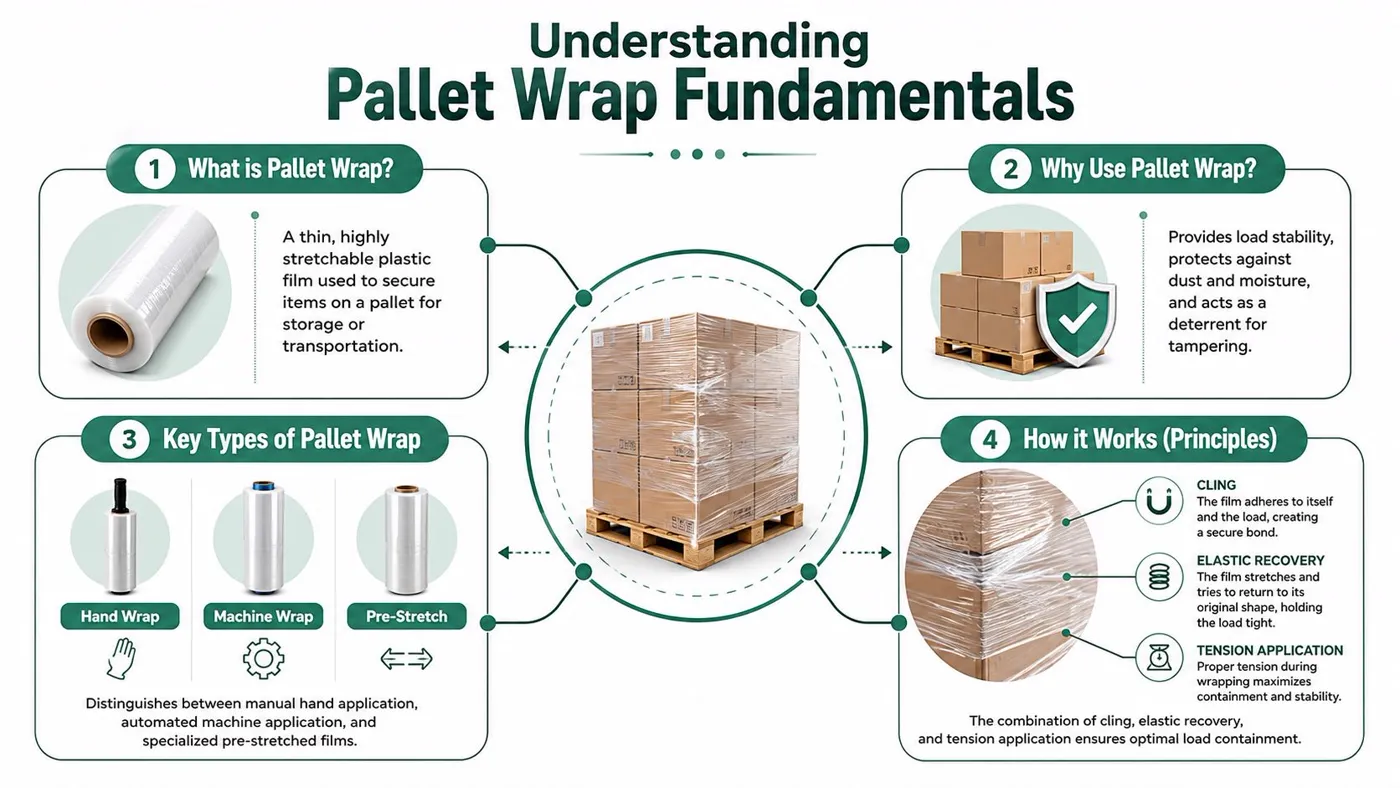 Understanding
Pallet Wrap Fundamentals

1 What is Pallet Wrap?

A thin, highly stretchable plastic film used to secure items on a pallet for storage or transportation.

2 Why Use Pallet Wrap?

Provides load stability, protects against dust and moisture, and acts as a deterrent for tampering.

3 Key Types of Pallet Wrap

Hand Wrap

Machine Wrap

Pre-Stretch

Distinguishes between manual hand application, automated machine application, and specialized pre-stretched films.

4 How it Works (Principles)

CLING
The film adheres to itself and the load, creating a secure bond.

ELASTIC RECOVERY
The film stretches and tries to return to its original shape, holding the load tight.

TENSION APPLICATION
Proper tension during wrapping maximizes containment and stability.

The combination of cling, elastic recovery, and tension application ensures optimal load containment.